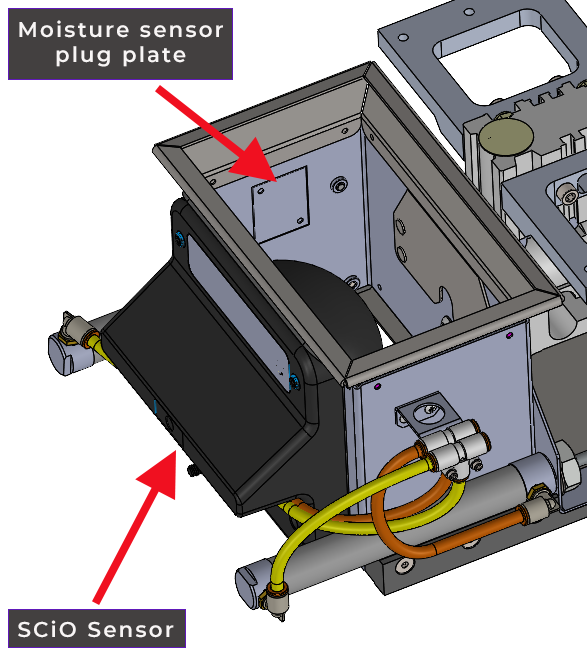 Moisture sensor plug plate

SCiO Sensor